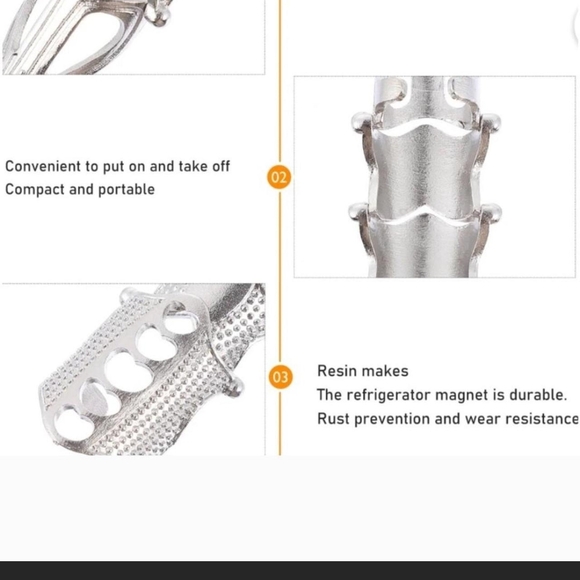 Convenient to put on and take off
Compact and portable

02

03

Resin makes
The refrigerator magnet is durable.
Rust prevention and wear resistance